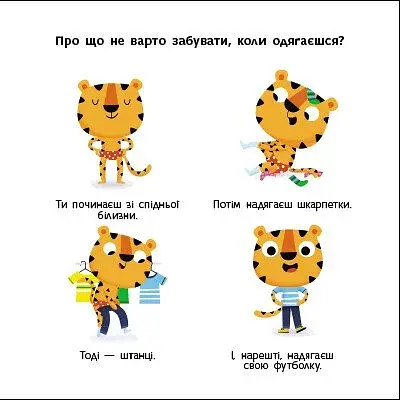 Про що не варто забувати, коли одягаєшся?

Ти починаєш зі спідньої білизни.

Потім надягаєш шкарпетки.

Тоді — штанці.

І, нарешті, надягаєш свою футболку.