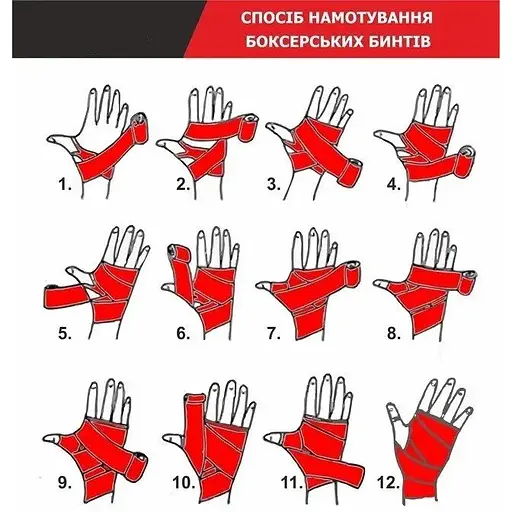 СПОСІБ НАМОТУВАННЯ БОКСЕРСЬКИХ БИНТІВ

1.

2.

3.

4.

5.

6.

7.

8.

9.

10.

11.

12.