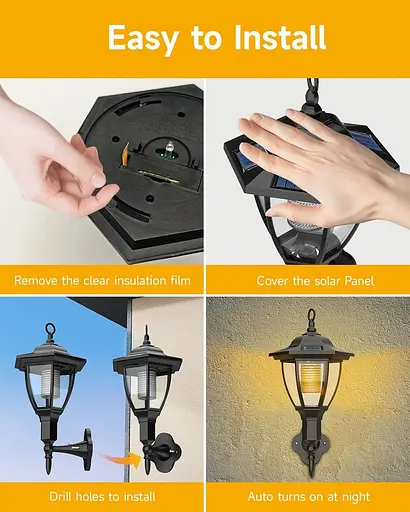 Easy to Install

Remove the clear insulation film

Cover the solar Panel

Drill holes to install

Auto turns on at night