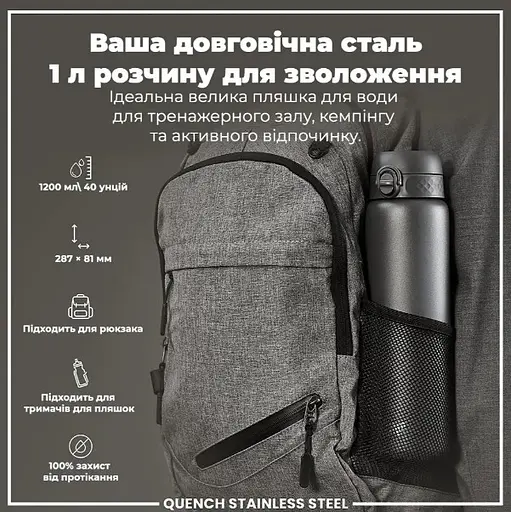 Ваша довговічна сталь
1 л розчину для зволоження
Ідеальна велика пляшка для води для тренажерного залу, кемпінгу та активного відпочинку.

1200 мл\ 40 унцій

287 × 81 мм

Підходить для рюкзака

Підходить для тримачів для пляшок

100% захист від протікання

QUENCH STAINLESS STEEL