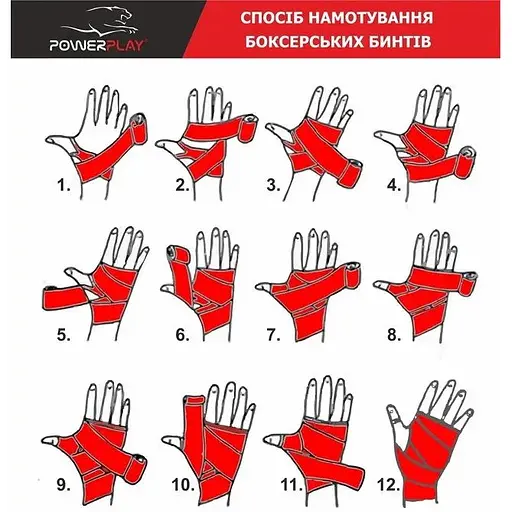 POWERPLAY

СПОСІБ НАМОТУВАННЯ БОКСЕРСЬКИХ БИНТІВ

1.
2.
3.
4.
5.
6.
7.
8.
9.
10.
11.
12.