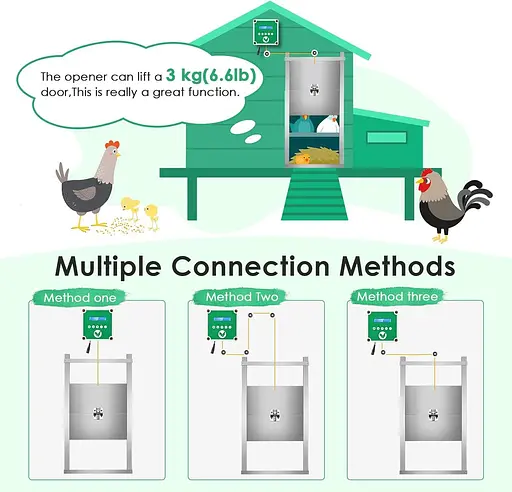 The opener can lift a 3 kg(6.6lb) door,This is really a great function.

Multiple Connection Methods

Method one

Method Two

Method three