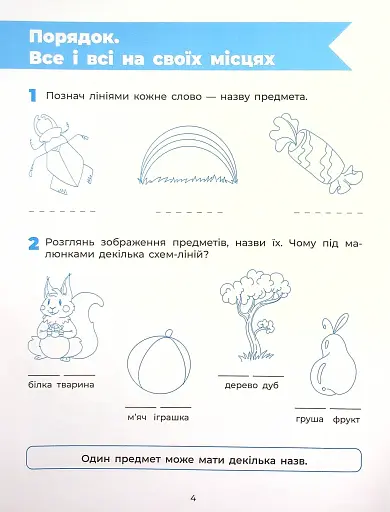 Порядок. Все і всі на своїх місцях

1 Познач лініями кожне слово — назву предмета.

2 Розглянь зображення предметів, назви їх. Чому під малюнками декілька схем-ліній?

білка тварина

м'яч іграшка

дерево дуб

груша фрукт

Один предмет може мати декілька назв.

4