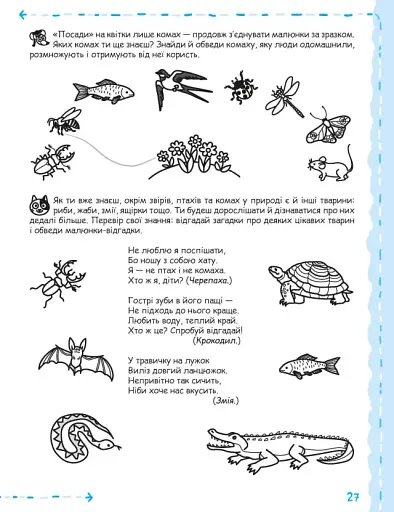 «Посади» на квітки лише комах — продовж з'єднувати малюнки за зразком. Яких комах ти ще знаєш? Знайди й обведи комаху, яку люди одомашнили, розмножують і отримують від неї користь.

Як ти вже знаєш, окрім звірів, птахів та комах у природі є й інші тварини: риби, жаби, змії, ящірки тощо. Ти будеш дорослішати й дізнаватися про них дедалі більше. Перевір свої знання: відгадай загадки про деяких цікавих тварин і обведи малюнки-відгадки.

Не люблю я поспішати,
Бо ношу з собою хату.
Я — не птах і не комаха.
Хто ж я, діти? (Черепаха.)

Гострі зуби в його пащі —
Не підходь до нього краще.
Любить воду, теплий край.
Хто ж це? Спробуй відгадай!
(Крокодил.)

У травичку на лужок
Виліз довгий ланцюжок.
Непривітно так сичить,
Ніби хоче нас вкусить.
(Змія.)

27