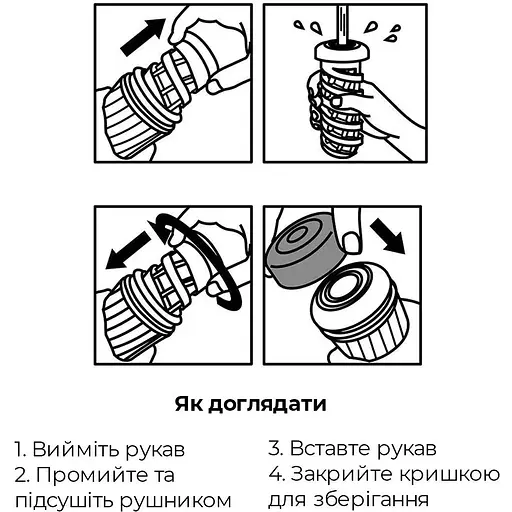 Як доглядати

1. Вийміть рукав
2. Промийте та підсушіть рушником

3. Вставте рукав
4. Закрийте кришкою для зберігання