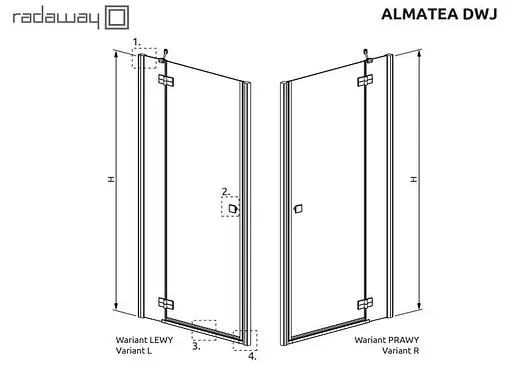 radaway

ALMATEA DWJ

1.

H

2.

H

Wariant LEWY
Variant L

3.

4.

Wariant PRAWY
Variant R