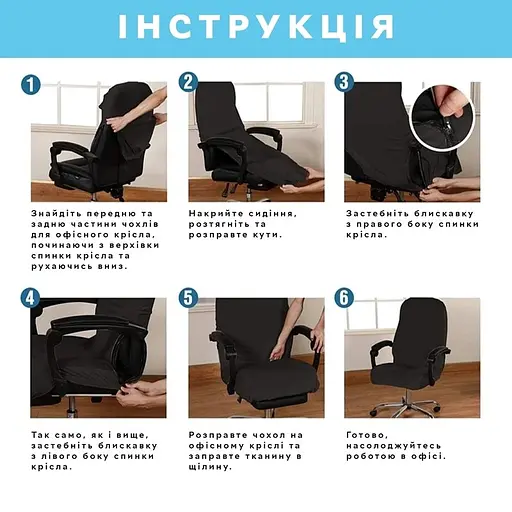 ІНСТРУКЦІЯ

1

Знайдіть передню та задню частини чохлів для офісного крісла, починаючи з верхівки спинки крісла та рухаючись вниз.

2

Накрийте сидіння, розтягніть та розправте кути.

3

Застебніть блискавку з правого боку спинки крісла.

4

Так само, як і вище, застебніть блискавку з лівого боку спинки крісла.

5

Розправте чохол на офісному кріслі та заправте тканину в щілину.

6

Готово, насолоджуйтесь роботою в офісі.