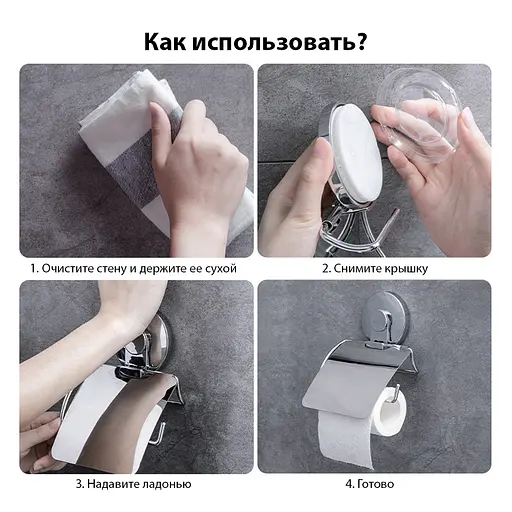 Как использовать?

1. Очистите стену и держите ее сухой

2. Снимите крышку

3. Надавите ладонью

4. Готово