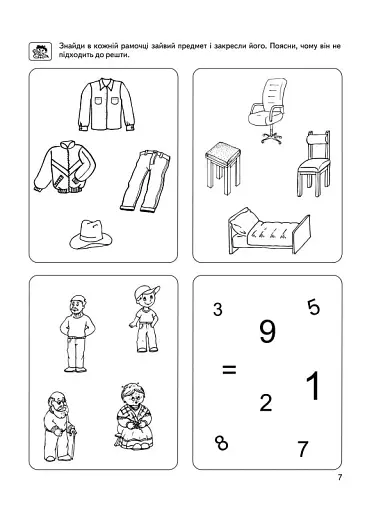 Знайди в кожній рамочці зайвий предмет і закресли його. Поясни, чому він не підходить до решти.

3

5

9

=

1

2

8

7

7