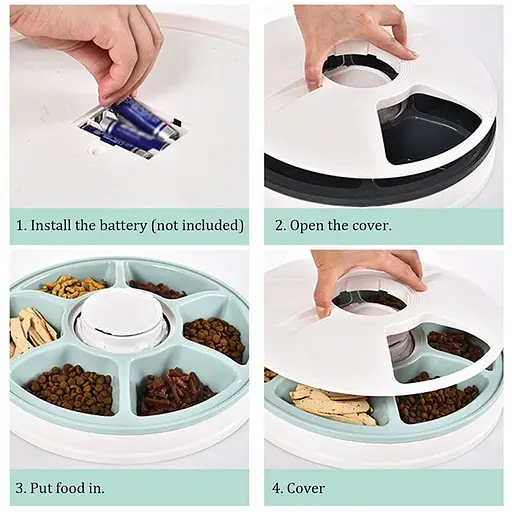 1. Install the battery (not included)

2. Open the cover.

3. Put food in.

4. Cover