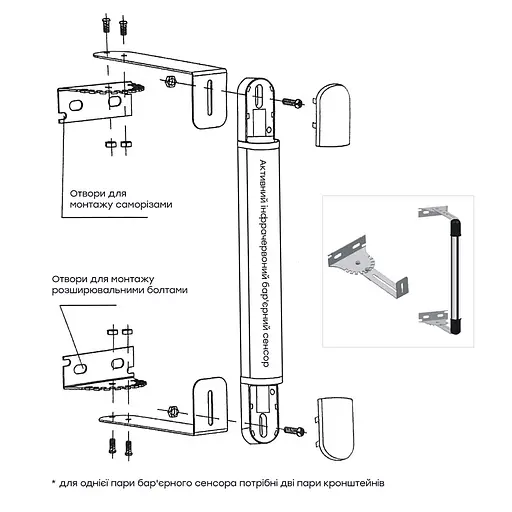 Отвори для монтажу саморізами

Активний інфрачервоний бар'єрний сенсор

Отвори для монтажу розширювальними болтами

* для однієї пари бар'єрного сенсора потрібні дві пари кронштейнів