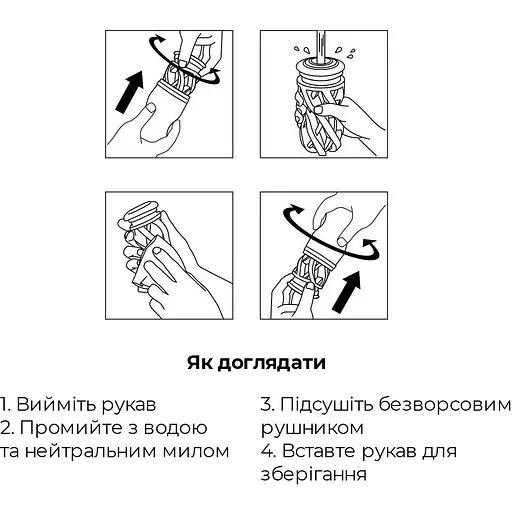 Як доглядати

1. Вийміть рукав
2. Промийте з водою та нейтральним милом

3. Підсушіть безворсовим рушником
4. Вставте рукав для зберігання