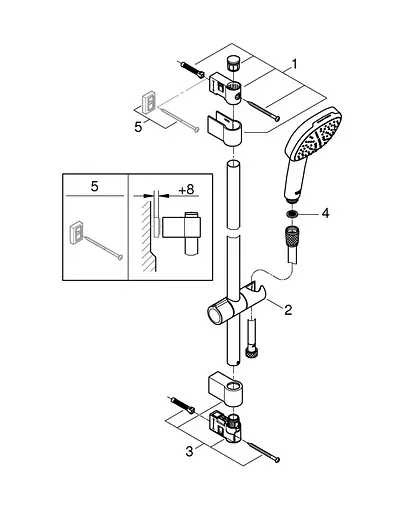 1
5
5
+8
4
2
3