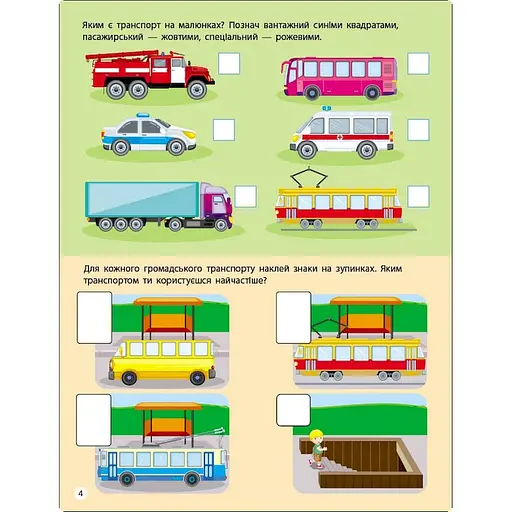 Яким є транспорт на малюнках? Познач вантажний синіми квадратами, пасажирський — жовтими, спеціальний — рожевими.

Для кожного громадського транспорту наклей знаки на зупинках. Яким транспортом ти користуєшся найчастіше?

4