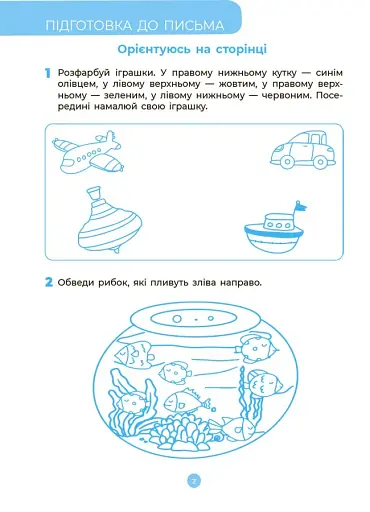 ПІДГОТОВКА ДО ПИСЬМА

Орієнтуюсь на сторінці

1 Розфарбуй іграшки. У правому нижньому кутку — синім олівцем, у лівому верхньому — жовтим, у правому верхньому — зеленим, у лівому нижньому — червоним. Посередині намалюй свою іграшку.

2 Обведи рибок, які пливуть зліва направо.

2