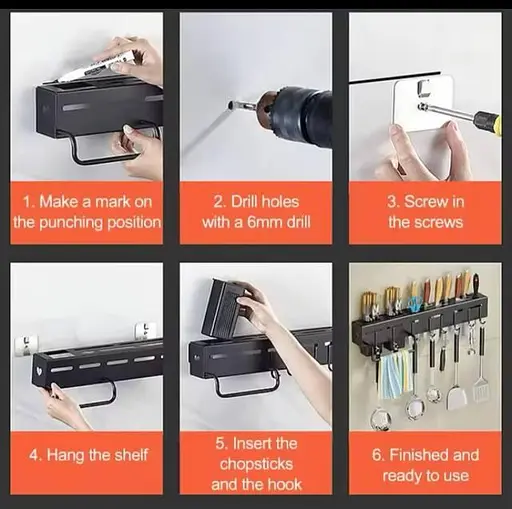 1. Make a mark on the punching position

2. Drill holes with a 6mm drill

3. Screw in the screws

4. Hang the shelf

5. Insert the chopsticks and the hook

6. Finished and ready to use