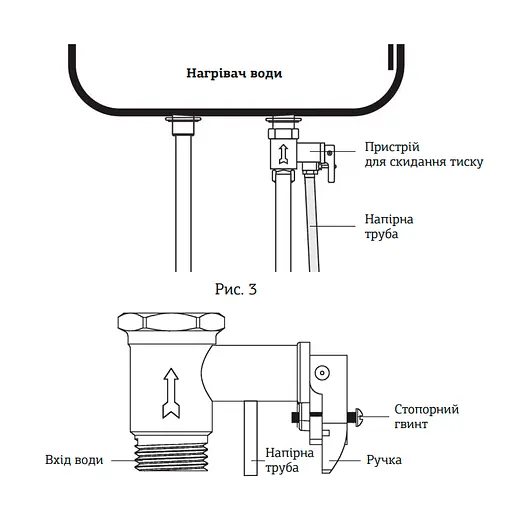 Нагрівач води

Пристрій для скидання тиску

Напірна труба

Рис. 3

Стопорний гвинт

Вхід води

Напірна труба

Ручка