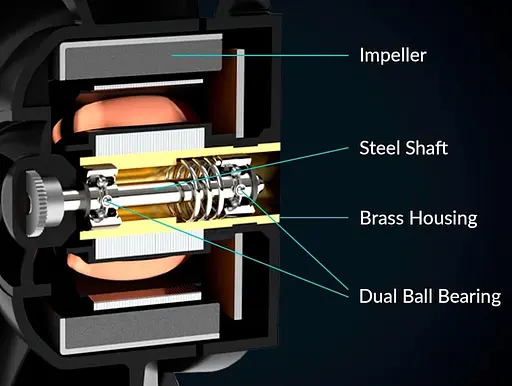 Impeller

Steel Shaft

Brass Housing

Dual Ball Bearing