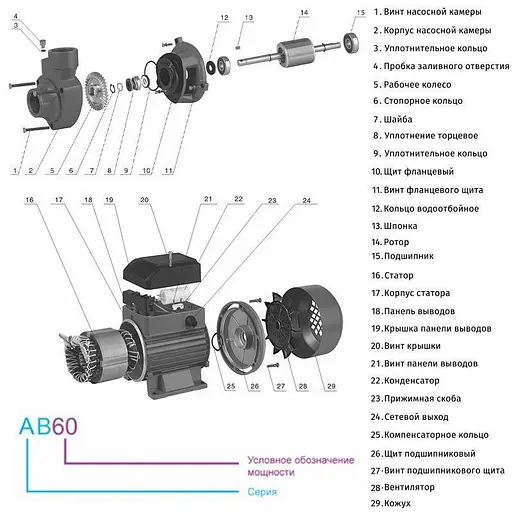 4
3
12
13
14
15
1
2
5
6
7
8
9
10
11

16
17
18
19
20
21
22
23
24
25
26
27
28
29

AB60

Условное обозначение мощности

Серия

1. Винт насосной камеры
2. Корпус насосной камеры
3. Уплотнительное кольцо
4. Пробка заливного отверстия
5. Рабочее колесо
6. Стопорное кольцо
7. Шайба
8. Уплотнение торцевое
9. Уплотнительное кольцо
10. Щит фланцевый
11. Винт фланцевого щита
12. Кольцо водоотбойное
13. Шпонка
14. Ротор
15. Подшипник
16. Статор
17. Корпус статора
18. Панель выводов
19. Крышка панели выводов
20. Винт крышки
21. Винт панели выводов
22. Конденсатор
23. Прижимная скоба
24. Сетевой выход
25. Компенсаторное кольцо
26. Щит подшипниковый
27. Винт подшипникового щита
28. Вентилятор
29. Кожух