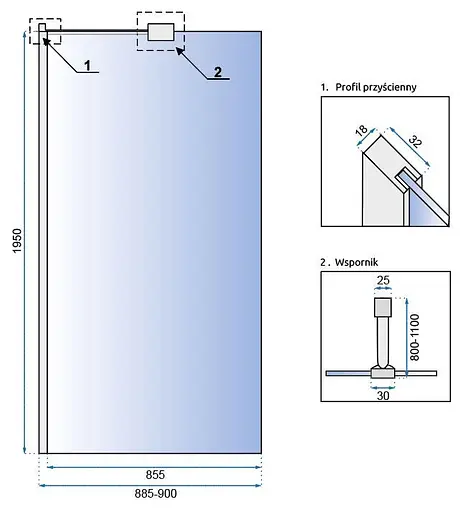 1

2

1950

855

885-900

1. Profil przyścienny

18

32

2. Wspornik

25

800-1100

30