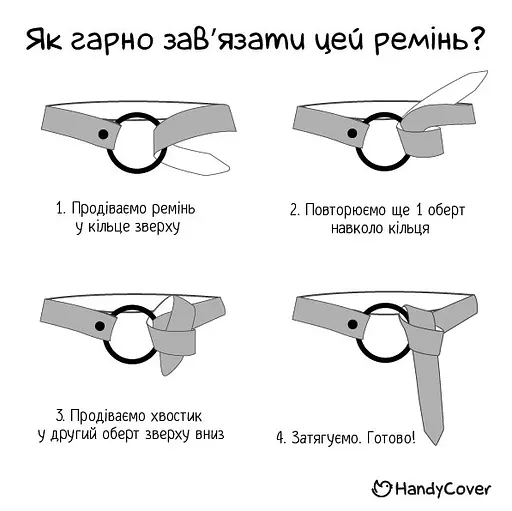 Як гарно зав'язати цей ремінь?

1. Продіваємо ремінь у кільце зверху

2. Повторюємо ще 1 оберт навколо кільця

3. Продіваємо хвостик у другий оберт зверху вниз

4. Затягуємо. Готово!

HandyCover