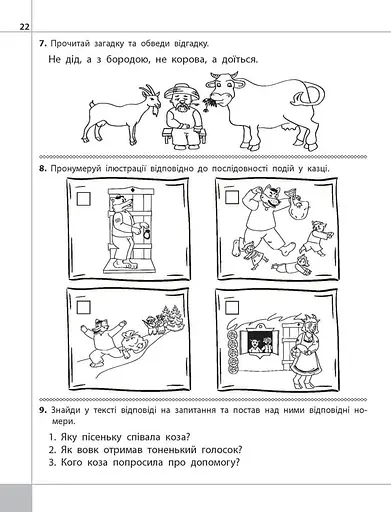 22

7. Прочитай загадку та обведи відгадку.

Не дід, а з бородою, не корова, а доїться.

8. Пронумеруй ілюстрації відповідно до послідовності подій у казці.

9. Знайди у тексті відповіді на запитання та постав над ними відповідні номери.

1. Яку пісеньку співала коза?
2. Як вовк отримав тоненький голосок?
3. Кого коза попросила про допомогу?