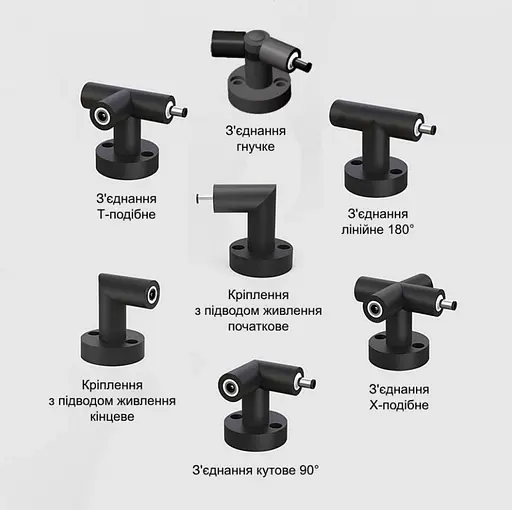 З'єднання гнучке

З'єднання Т-подібне

З'єднання лінійне 180°

Кріплення з підводом живлення початкове

Кріплення з підводом живлення кінцеве

З'єднання Х-подібне

З'єднання кутове 90°