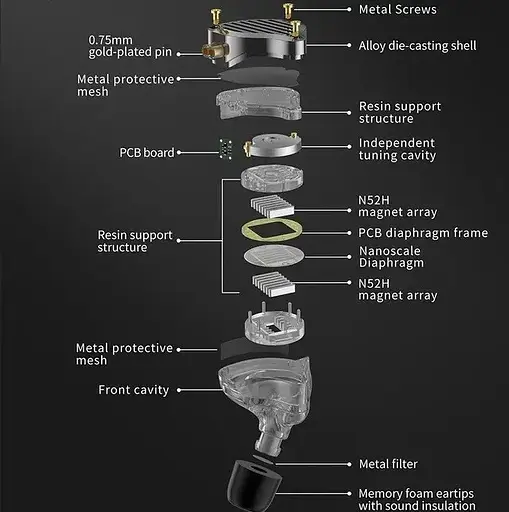 Metal Screws

0.75mm gold-plated pin

Alloy die-casting shell

Metal protective mesh

Resin support structure

PCB board

Independent tuning cavity

N52H magnet array

Resin support structure

PCB diaphragm frame

Nanoscale Diaphragm

N52H magnet array

Metal protective mesh

Front cavity

Metal filter

Memory foam eartips with sound insulation