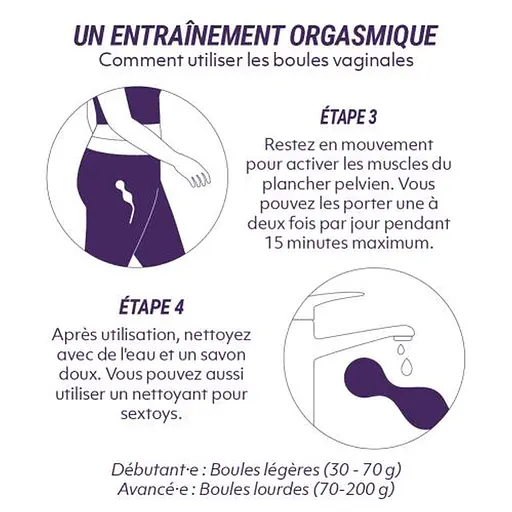 UN ENTRAÎNEMENT ORGASMIQUE
Comment utiliser les boules vaginales

ÉTAPE 3
Restez en mouvement pour activer les muscles du plancher pelvien. Vous pouvez les porter une à deux fois par jour pendant 15 minutes maximum.

ÉTAPE 4
Après utilisation, nettoyez avec de l'eau et un savon doux. Vous pouvez aussi utiliser un nettoyant pour sextoys.

Débutant·e : Boules légères (30 - 70 g)
Avancé·e : Boules lourdes (70-200 g)