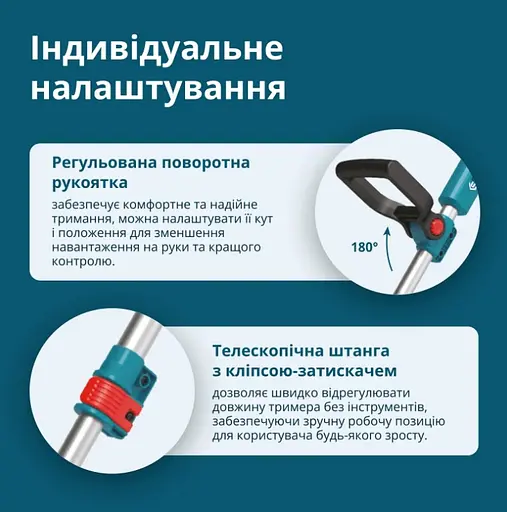 Індивідуальне налаштування

Регульована поворотна рукоятка

забезпечує комфортне та надійне тримання, можна налаштувати її кут і положення для зменшення навантаження на руки та кращого контролю.

180°

Телескопічна штанга з кліпсою-затискачем

дозволяє швидко відрегулювати довжину тримера без інструментів, забезпечуючи зручну робочу позицію для користувача будь-якого зросту.