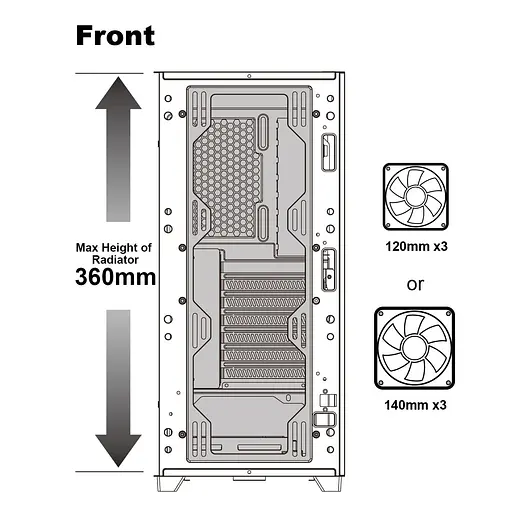 Front

Max Height of Radiator
360mm

120mm x3

or

140mm x3