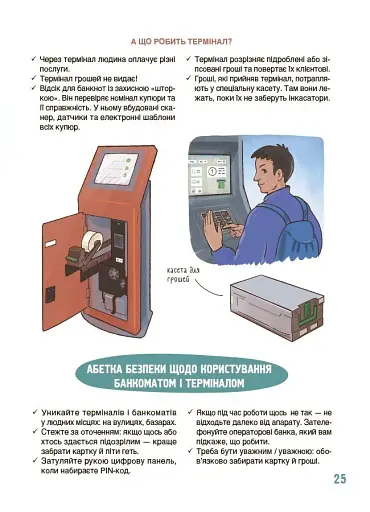 А ЩО РОБИТЬ ТЕРМІНАЛ?

✓ Через термінал людина оплачує різні послуги.
✓ Термінал грошей не видає!
✓ Відсік для банкнот із захисною «шторкою». Він перевіряє номінал купюри та її справжність. У ньому вбудовані сканер, датчики та електронні шаблони всіх купюр.

✓ Термінал розрізняє підроблені або зіпсовані гроші та повертає їх клієнтові.
✓ Гроші, які прийняв термінал, потрапляють у спеціальну касету. Там вони лежать, поки їх не заберуть інкасатори.

касета для грошей

АБЕТКА БЕЗПЕКИ ЩОДО КОРИСТУВАННЯ БАНКОМАТОМ І ТЕРМІНАЛОМ

✓ Уникайте терміналів і банкоматів у людних місцях: на вулицях, базарах.
✓ Стежте за оточенням: якщо щось або хтось здається підозрілим — краще забрати картку й піти геть.
✓ Затуляйте рукою цифрову панель, коли набираєте PIN-код.

✓ Якщо під час роботи щось не так — не відходьте далеко від апарату. Зателефонуйте операторові банка, який вам підкаже, що робити.
✓ Треба бути уважним / уважною: обов'язково забирати картку й гроші.

25