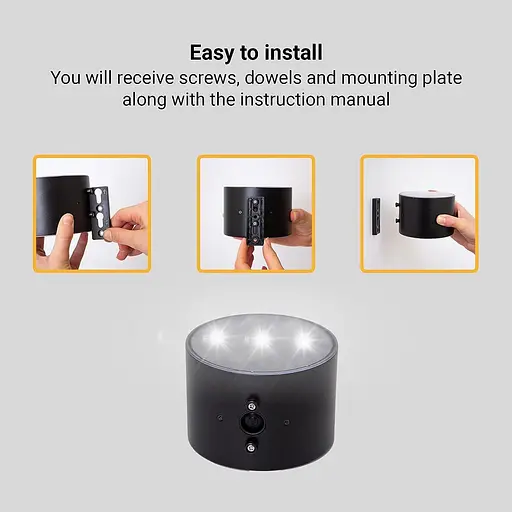 Easy to install
You will receive screws, dowels and mounting plate along with the instruction manual