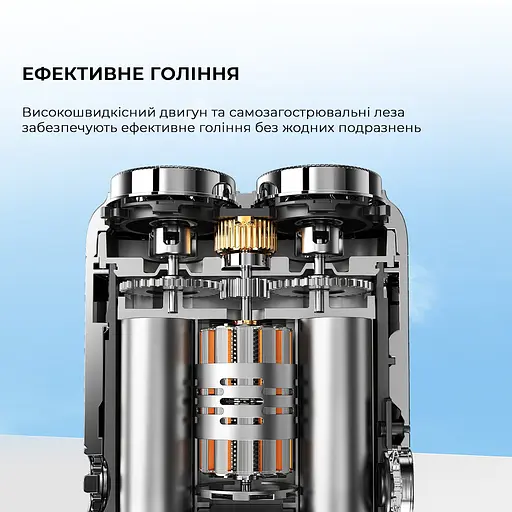 ЕФЕКТИВНЕ ГОЛІННЯ

Високошвидкісний двигун та самозагострювальні леза забезпечують ефективне гоління без жодних подразнень