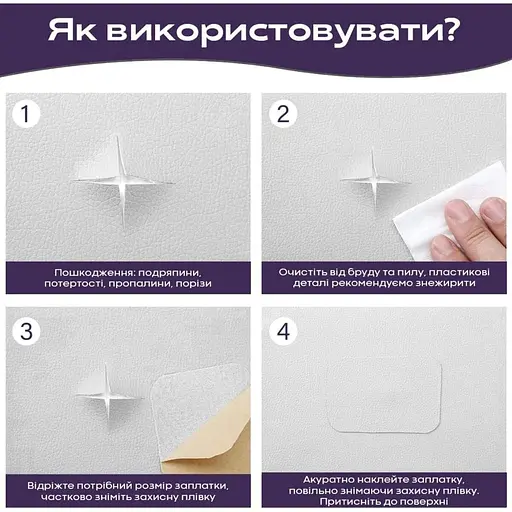 Як використовувати?

1

Пошкодження: подряпини, потертості, пропалини, порізи

2

Очистіть від бруду та пилу, пластикові деталі рекомендуємо знежирити

3

Відріжте потрібний розмір заплатки, частково зніміть захисну плівку

4

Акуратно наклейте заплатку, повільно знімаючи захисну плівку. Притисніть до поверхні