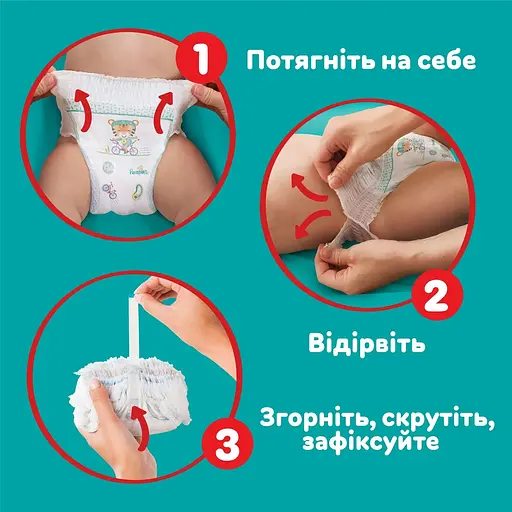 1

Потягніть на себе

Pampers

2

Відірвіть

3

Згорніть, скрутіть, зафіксуйте