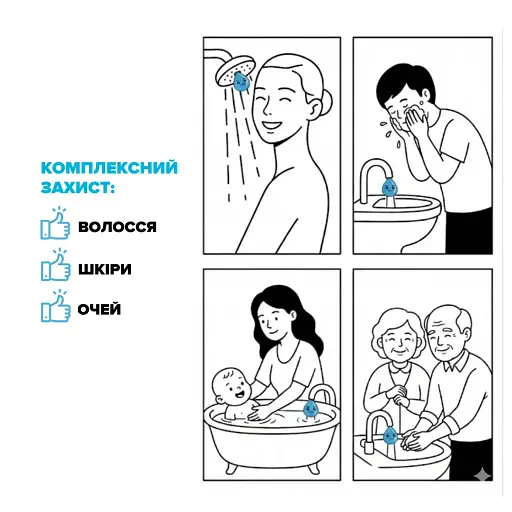 КОМПЛЕКСНИЙ ЗАХИСТ:

ВОЛОССЯ

ШКІРИ

ОЧЕЙ