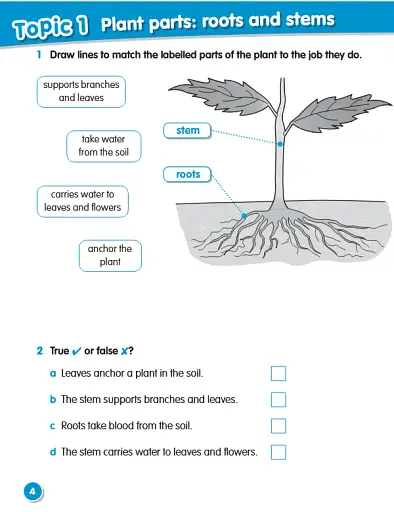 Topic 1 Plant parts: roots and stems

1 Draw lines to match the labelled parts of the plant to the job they do.

supports branches and leaves

take water from the soil

carries water to leaves and flowers

anchor the plant

stem

roots

2 True ✓ or false ✗?

a Leaves anchor a plant in the soil.

b The stem supports branches and leaves.

c Roots take blood from the soil.

d The stem carries water to leaves and flowers.

4