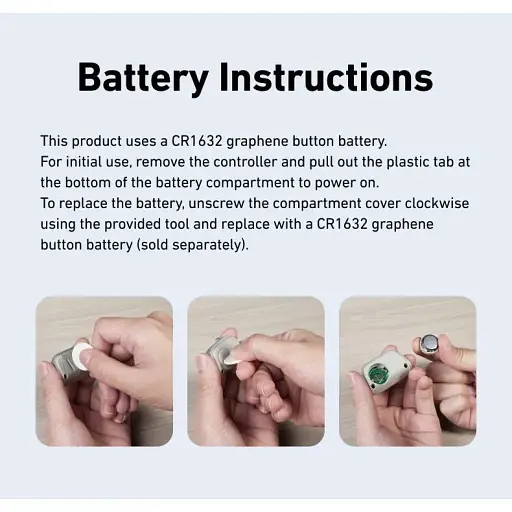 Battery Instructions

This product uses a CR1632 graphene button battery.
For initial use, remove the controller and pull out the plastic tab at the bottom of the battery compartment to power on.
To replace the battery, unscrew the compartment cover clockwise using the provided tool and replace with a CR1632 graphene button battery (sold separately).