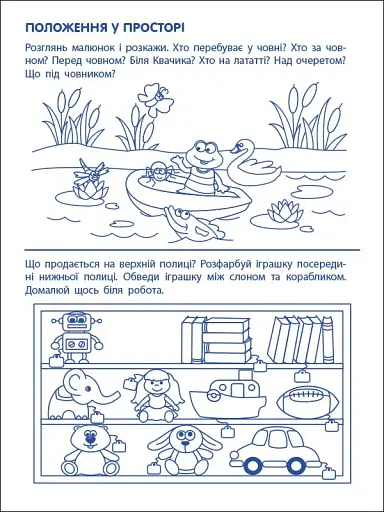 ПОЛОЖЕННЯ У ПРОСТОРІ

Розглянь малюнок і розкажи. Хто перебуває у човні? Хто за човном? Перед човном? Біля Квачика? Хто на лататті? Над очеретом? Що під човником?

Що продається на верхній полиці? Розфарбуй іграшку посередині нижньої полиці. Обведи іграшку між слоном та корабликом. Домалюй щось біля робота.