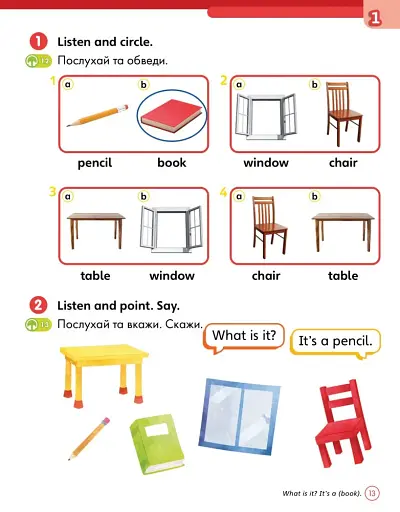 1

1 Listen and circle.

1.2 Послухай та обведи.

1 a b
pencil book

2 a b
window chair

3 a b
table window

4 a b
chair table

2 Listen and point. Say.

1.3 Послухай та вкажи. Скажи.

What is it?

It's a pencil.

What is it? It's a (book). 13