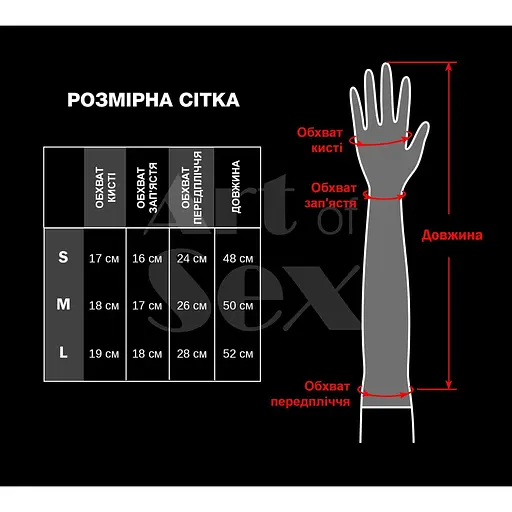 РОЗМІРНА СІТКА

| | ОБХВАТ КИСТІ | ОБХВАТ ЗАП'ЯСТЯ | ОБХВАТ ПЕРЕДПЛІЧЧЯ | ДОВЖИНА |
|---|---|---|---|---|
| S | 17 см | 16 см | 24 см | 48 см |
| M | 18 см | 17 см | 26 см | 50 см |
| L | 19 см | 18 см | 28 см | 52 см |

Art of Sex

Обхват кисті

Обхват зап'ястя

Довжина

Обхват передпліччя