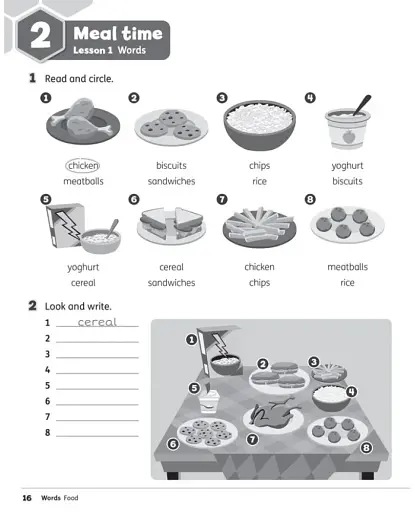 2 Meal time
Lesson 1 Words

1 Read and circle.

1
chicken
meatballs

2
biscuits
sandwiches

3
chips
rice

4
yoghurt
biscuits

5
yoghurt
cereal

6
cereal
sandwiches

7
chicken
chips

8
meatballs
rice

2 Look and write.

1 cereal
2
3
4
5
6
7
8

1 2 3 4 5 6 7 8

16 Words Food