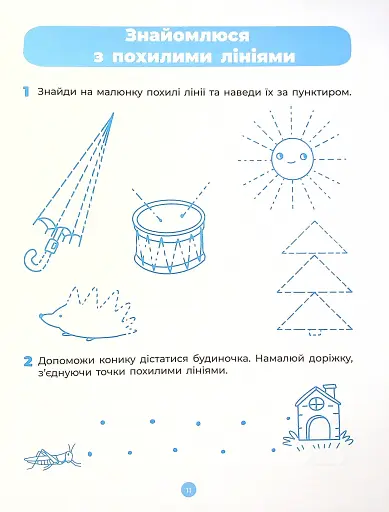 Знайомлюся з похилими лініями

1 Знайди на малюнку похилі лінії та наведи їх за пунктиром.

2 Допоможи конику дістатися будиночка. Намалюй доріжку, з'єднуючи точки похилими лініями.

11