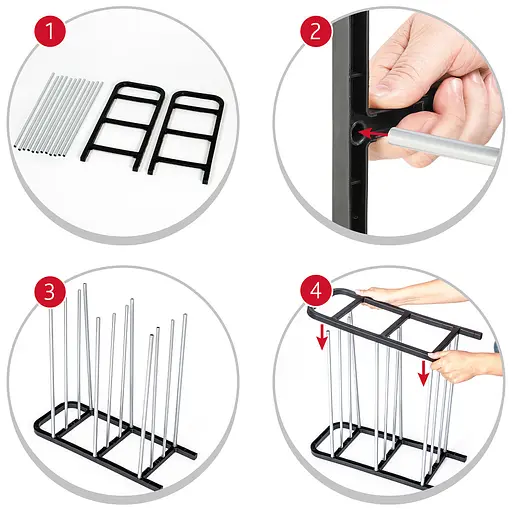 1

2

3

4