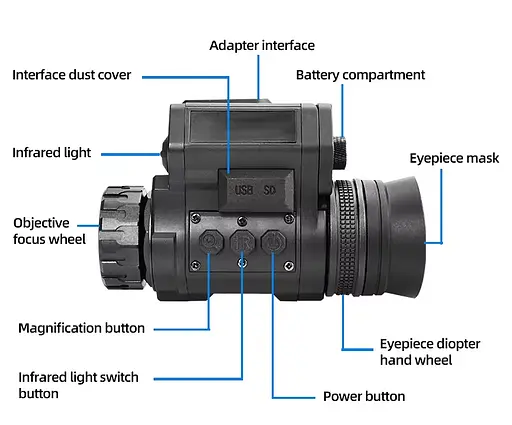 Adapter interface

Interface dust cover

Battery compartment

Infrared light

Eyepiece mask

USB SD

Objective focus wheel

IR

Magnification button

Eyepiece diopter hand wheel

Infrared light switch button

Power button