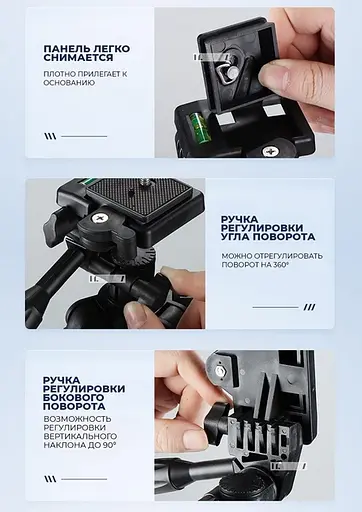 ПАНЕЛЬ ЛЕГКО СНИМАЕТСЯ

ПЛОТНО ПРИЛЕГАЕТ К ОСНОВАНИЮ

РУЧКА РЕГУЛИРОВКИ УГЛА ПОВОРОТА

МОЖНО ОТРЕГУЛИРОВАТЬ ПОВОРОТ НА 360°

РУЧКА РЕГУЛИРОВКИ БОКОВОГО ПОВОРОТА

ВОЗМОЖНОСТЬ РЕГУЛИРОВКИ ВЕРТИКАЛЬНОГО НАКЛОНА ДО 90°