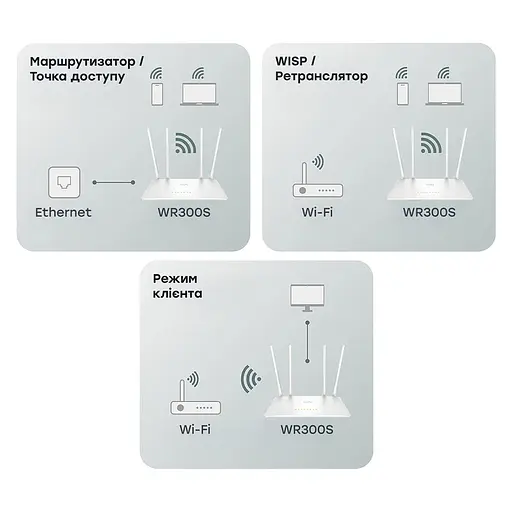 Маршрутизатор / Точка доступу

Ethernet

WR300S

WISP / Ретранслятор

Wi-Fi

WR300S

Режим клієнта

Wi-Fi

WR300S