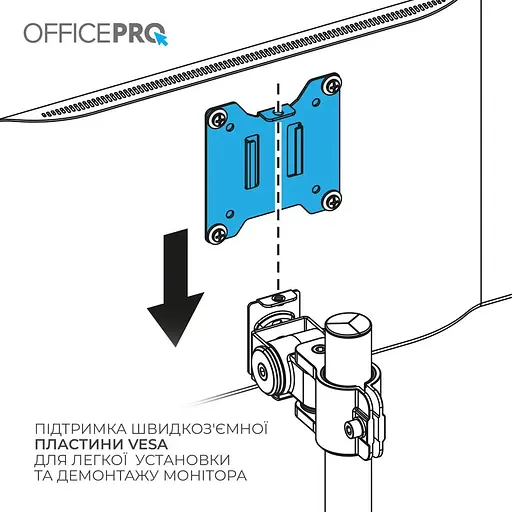 OFFICEPRO

ПІДТРИМКА ШВИДКОЗ'ЄМНОЇ
ПЛАСТИНИ VESA
ДЛЯ ЛЕГКОЇ УСТАНОВКИ
ТА ДЕМОНТАЖУ МОНІТОРА