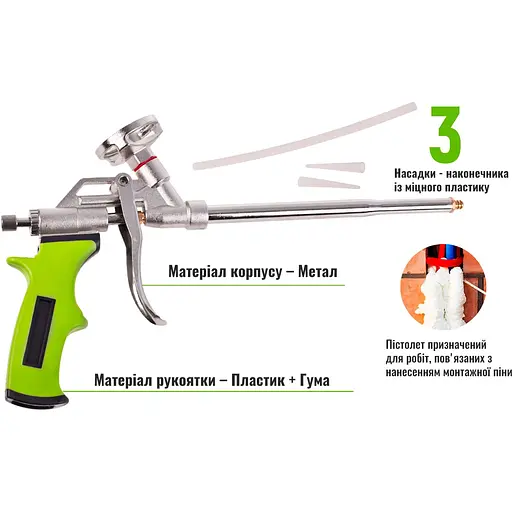 3

Насадки - наконечника із міцного пластику

Матеріал корпусу – Метал

Пістолет призначений для робіт, пов'язаних з нанесенням монтажної піни

Матеріал рукоятки – Пластик + Гума